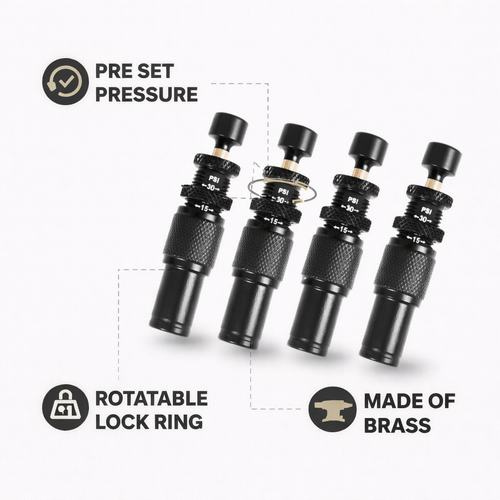 PRE SET PRESSURE

PSI
←30→
←15→

PSI
←30→
←15→

PSI
←30→
←15→

PSI
←30→
←15→

ROTATABLE LOCK RING

MADE OF BRASS